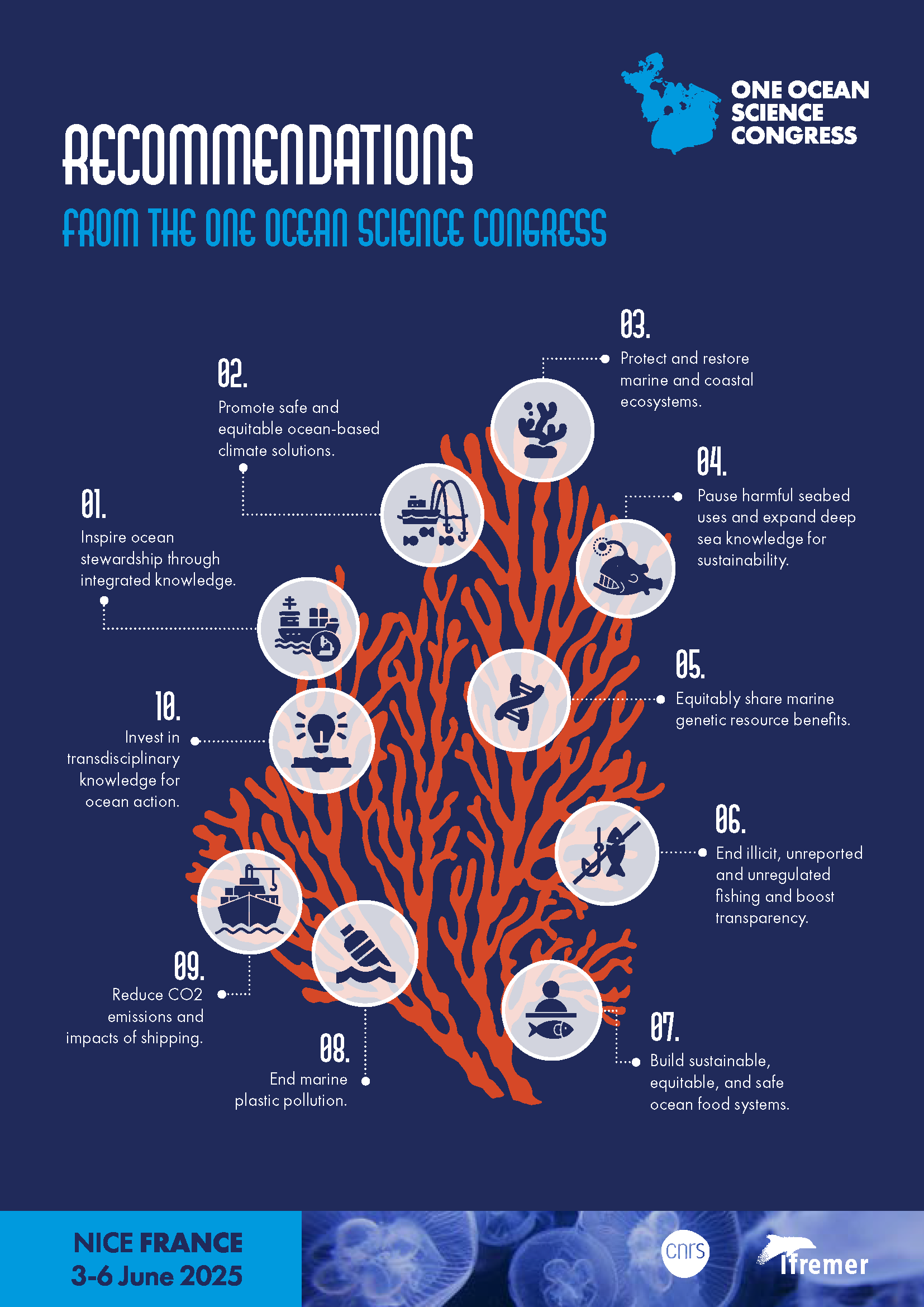 ONE OCEAN SCIENCE CONGRESS

RECOMMENDATIONS

FROM THE ONE OCEAN SCIENCE CONGRESS

01.
Inspire ocean stewardship through integrated knowledge.

02.
Promote safe and equitable ocean-based climate solutions.

03.
Protect and restore marine and coastal ecosystems.

04.
Pause harmful seabed uses and expand deep sea knowledge for sustainability.

05.
Equitably share marine genetic resource benefits.

06.
End illicit, unreported and unregulated fishing and boost transparency.

07.
Build sustainable, equitable, and safe ocean food systems.

08.
End marine plastic pollution.

09.
Reduce CO2 emissions and impacts of shipping.

10.
Invest in transdisciplinary knowledge for ocean action.

NICE FRANCE
3-6 June 2025

cnrs

Ifremer